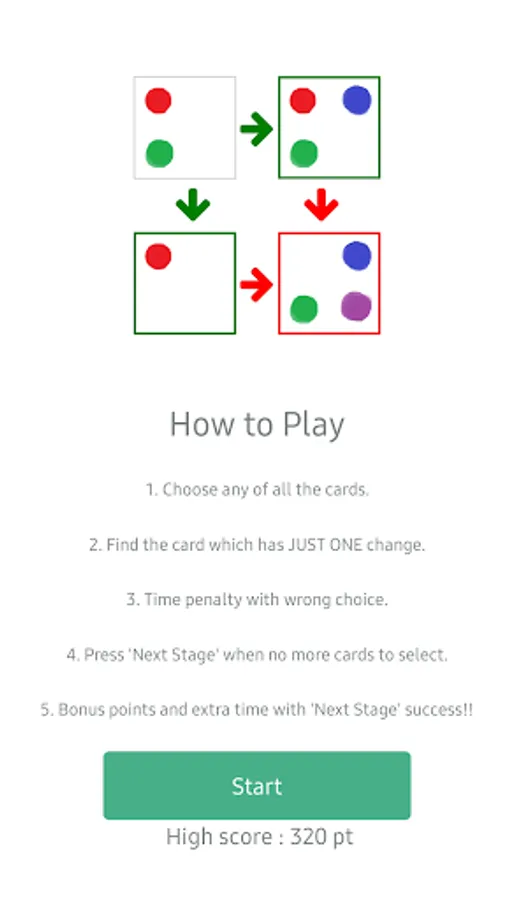 How to Play

1. Choose any of all the cards.

2. Find the card which has JUST ONE change.

3. Time penalty with wrong choice.

4. Press 'Next Stage' when no more cards to select.

5. Bonus points and extra time with 'Next Stage' success!!

Start

High score : 320 pt