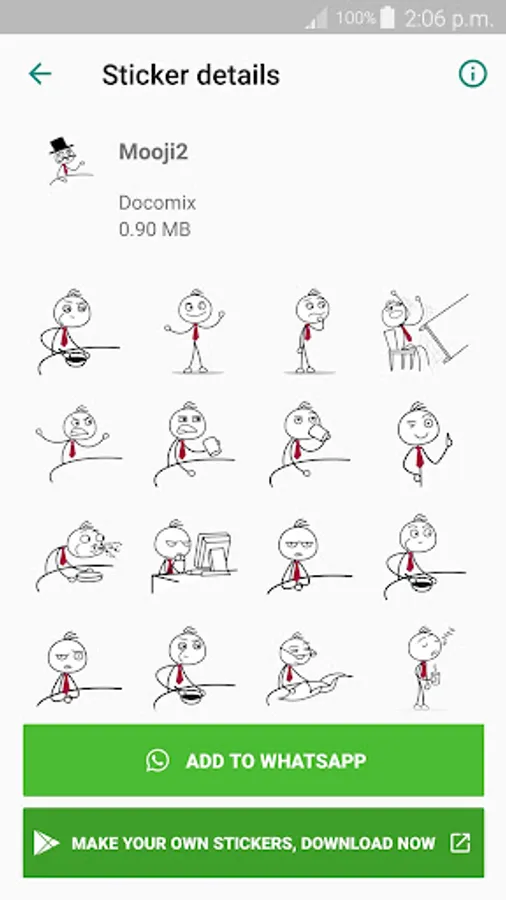 100% 2:06 p.m.

Sticker details

Mooji2

Docomix
0.90 MB

ADD TO WHATSAPP

MAKE YOUR OWN STICKERS, DOWNLOAD NOW