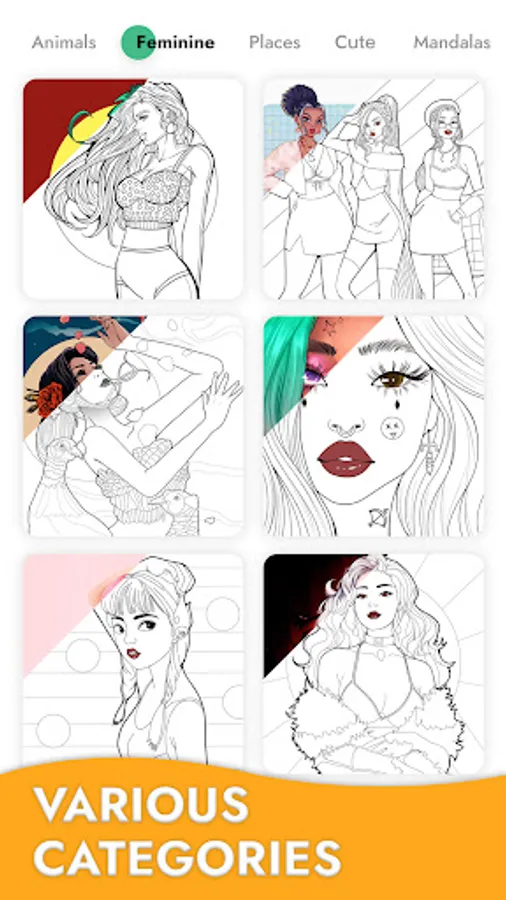 Animals Feminine Places Cute Mandalas

VARIOUS CATEGORIES