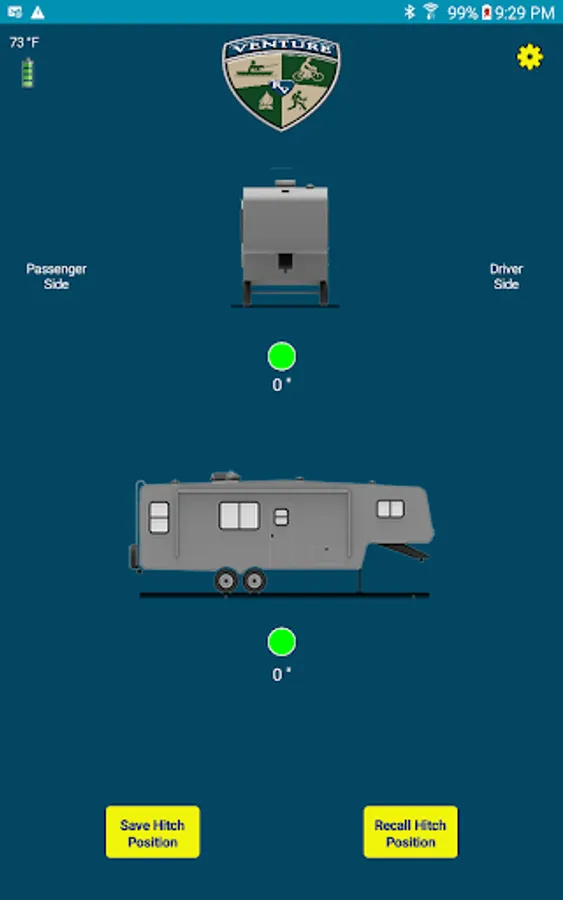 99% 9:29 PM

73 °F

VENTURE

RV

Passenger Side

Driver Side

0 °

0 °

Save Hitch Position

Recall Hitch Position