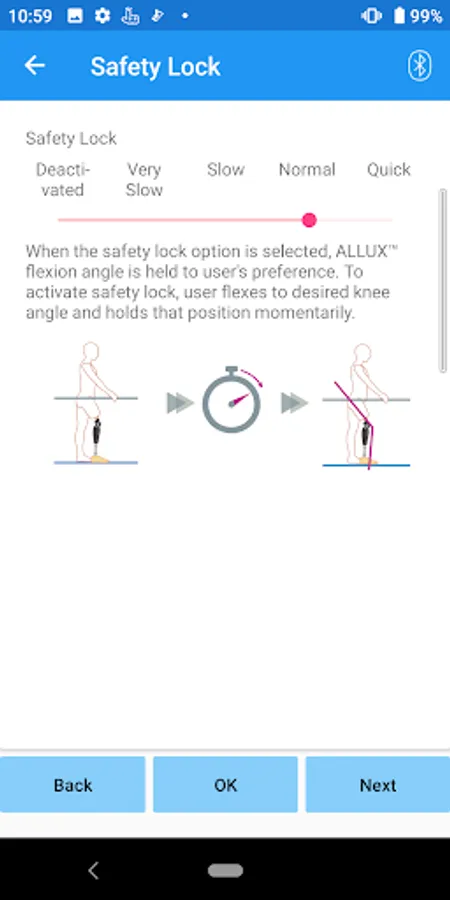 10:59 99%

Safety Lock

Safety Lock

Deactivated Very Slow Slow Normal Quick

When the safety lock option is selected, ALLUX™ flexion angle is held to user's preference. To activate safety lock, user flexes to desired knee angle and holds that position momentarily.

Back OK Next