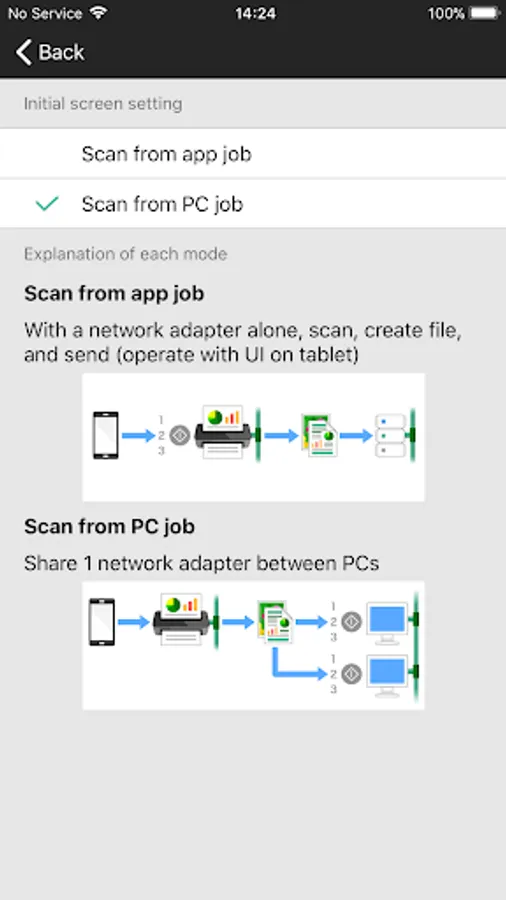 No Service 14:24 100%

Back

Initial screen setting

Scan from app job

Scan from PC job

Explanation of each mode

**Scan from app job**

With a network adapter alone, scan, create file, and send (operate with UI on tablet)

1
2
3

**Scan from PC job**

Share 1 network adapter between PCs

1
2
3

1
2
3