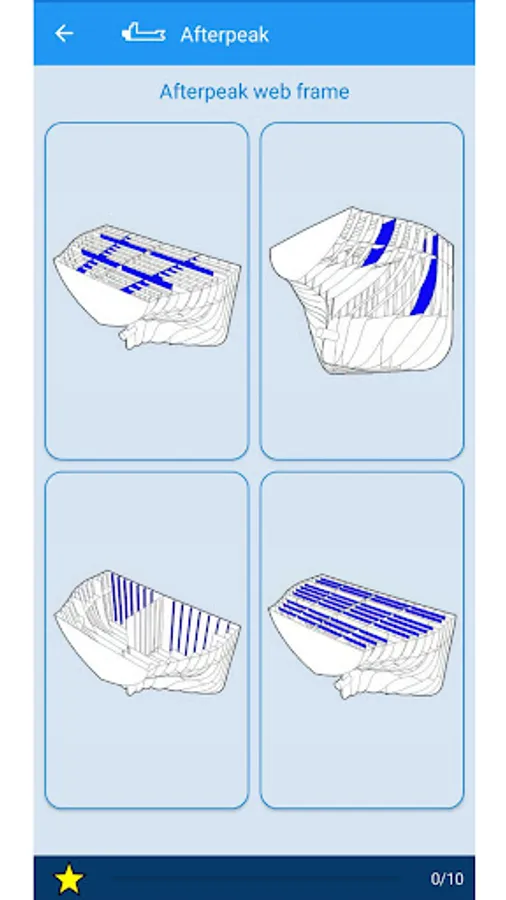 Afterpeak

Afterpeak web frame

0/10