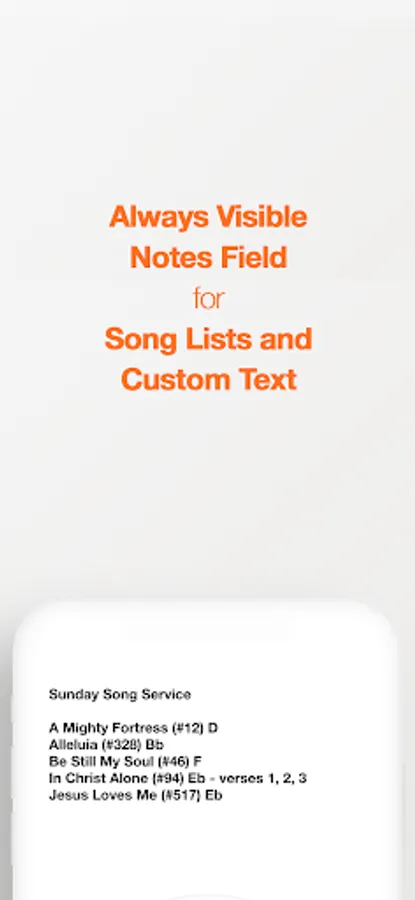 Always Visible Notes Field for Song Lists and Custom Text

Sunday Song Service

A Mighty Fortress (#12) D
Alleluia (#328) Bb
Be Still My Soul (#46) F
In Christ Alone (#94) Eb - verses 1, 2, 3
Jesus Loves Me (#517) Eb