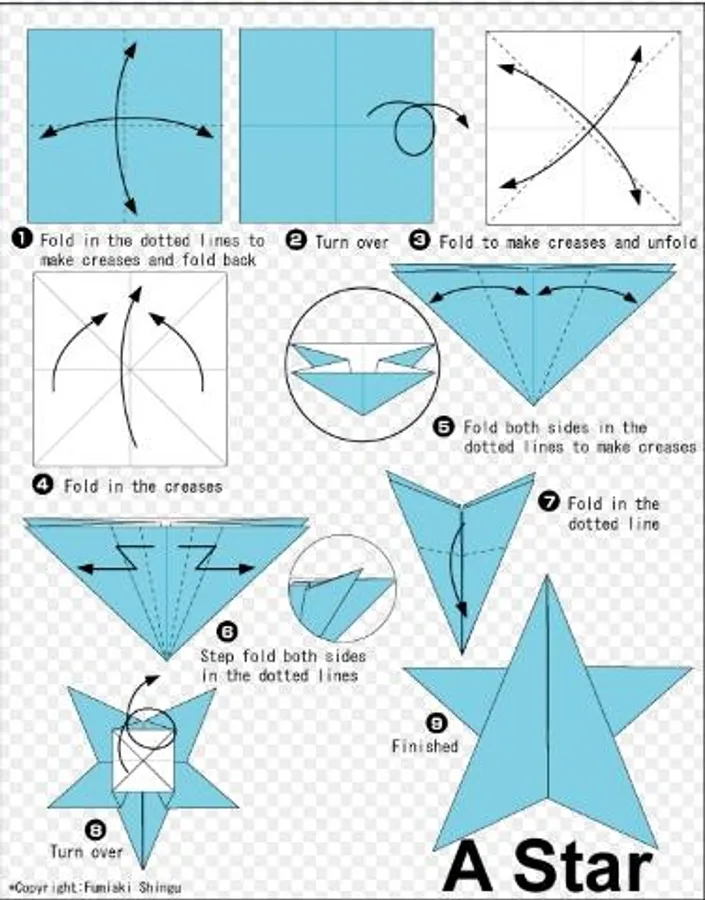 ❶ Fold in the dotted lines to make creases and fold back

❷ Turn over

❸ Fold to make creases and unfold

❹ Fold in the creases

❺ Fold both sides in the dotted lines to make creases

❻ Step fold both sides in the dotted lines

❼ Fold in the dotted line

❽ Turn over

❾ Finished

A Star

*Copyright:Fumiaki Shingu