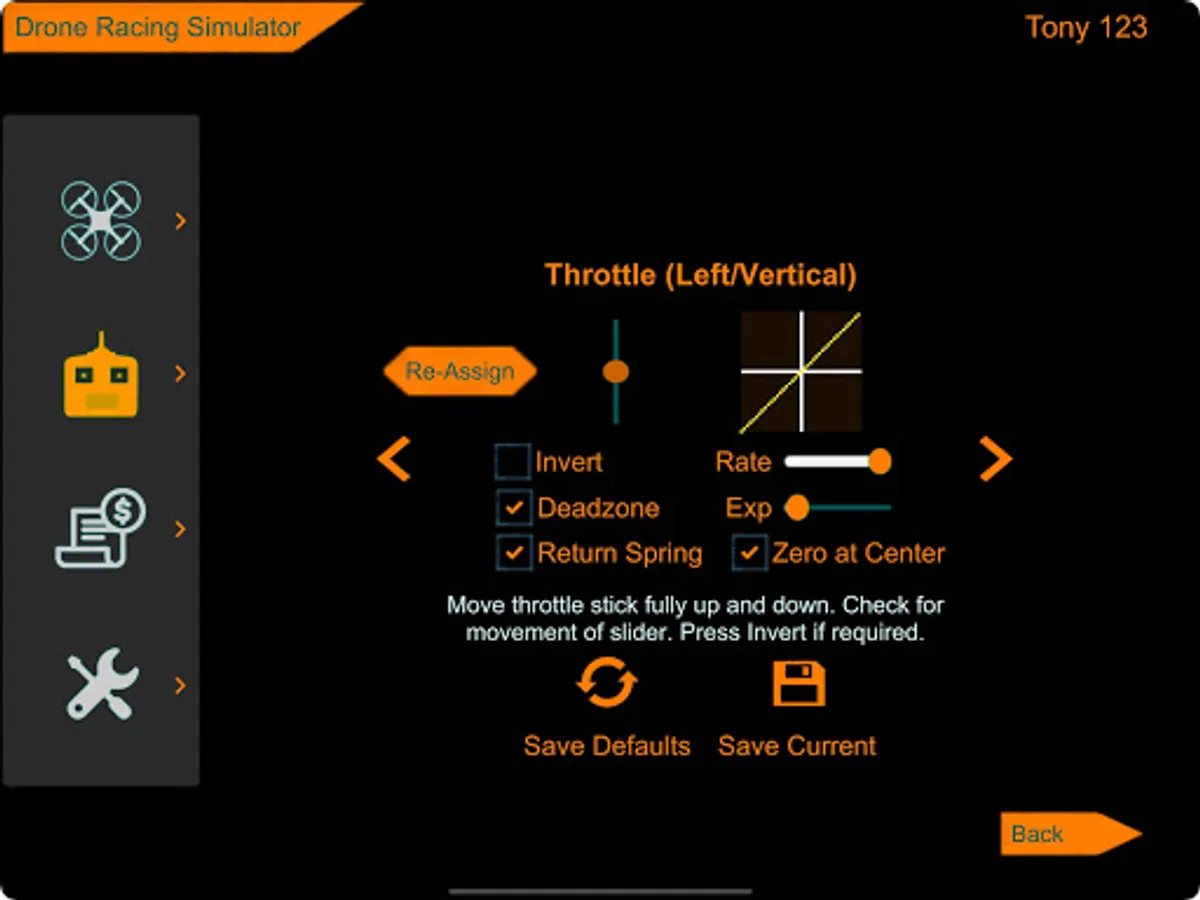 Drone Racing Simulator

Tony 123

Throttle (Left/Vertical)

Re-Assign

Invert

Rate

Deadzone

Exp

Return Spring

Zero at Center

Move throttle stick fully up and down. Check for movement of slider. Press Invert if required.

Save Defaults

Save Current

Back