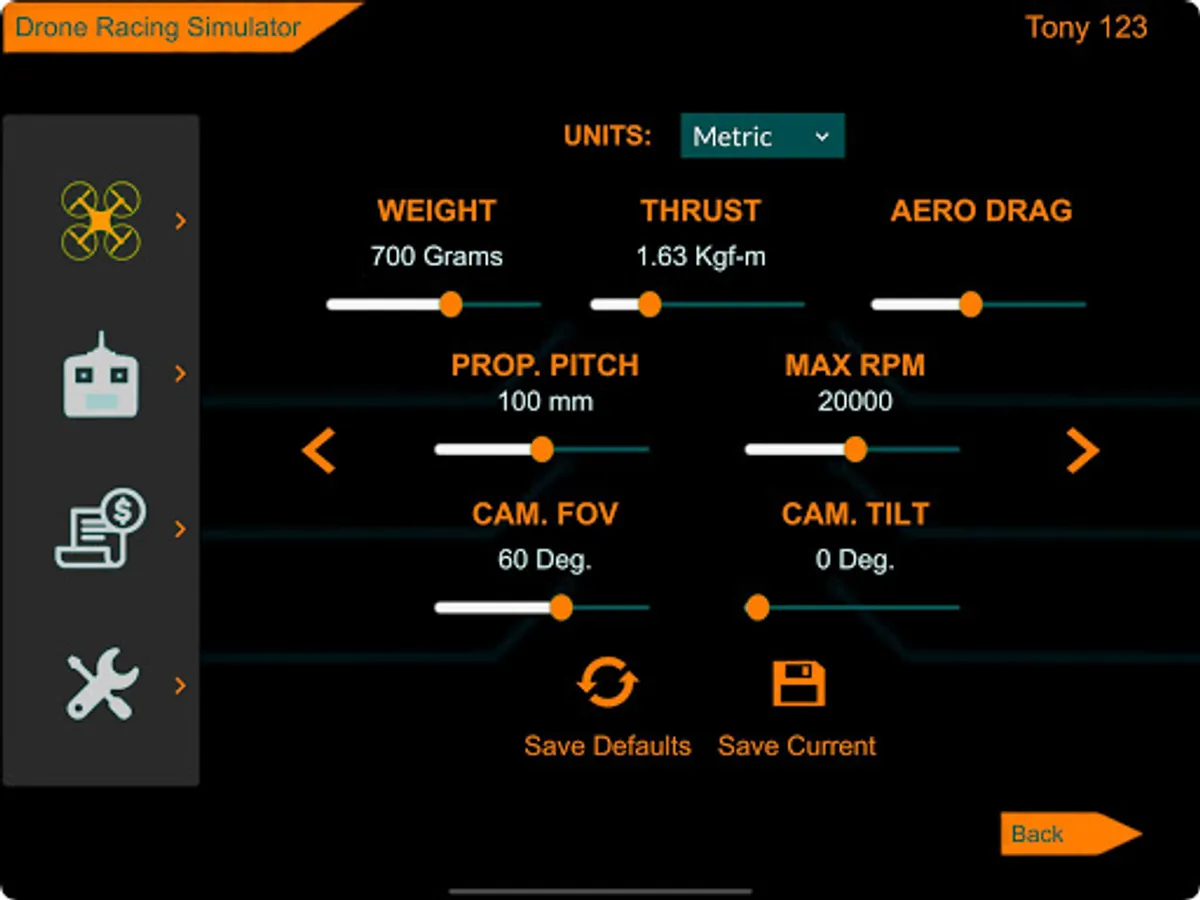 Drone Racing Simulator

Tony 123

UNITS: Metric

WEIGHT
700 Grams

THRUST
1.63 Kgf-m

AERO DRAG

PROP. PITCH
100 mm

MAX RPM
20000

CAM. FOV
60 Deg.

CAM. TILT
0 Deg.

Save Defaults

Save Current

Back