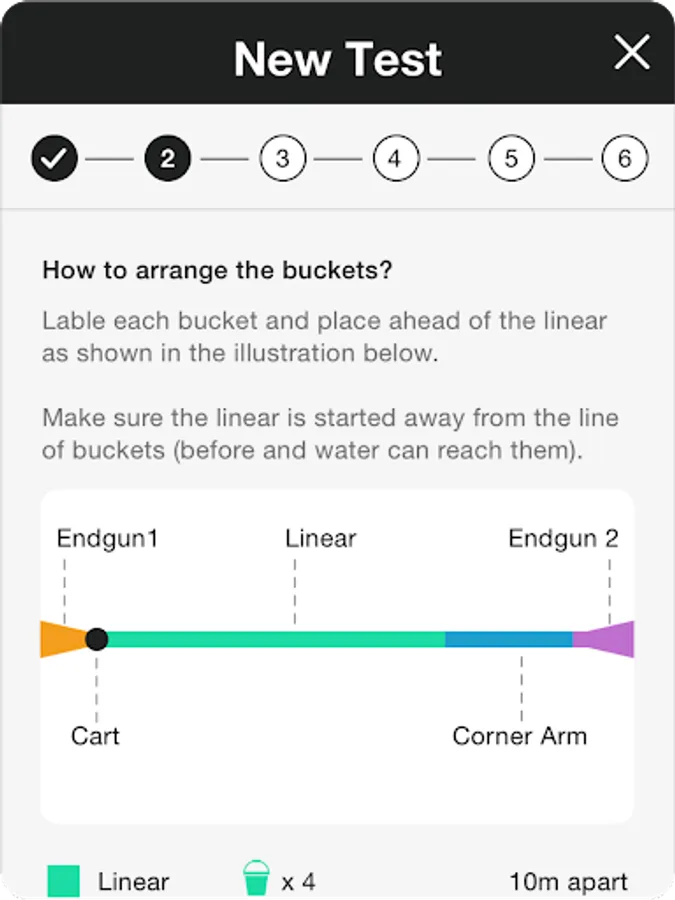 New Test

2 3 4 5 6

How to arrange the buckets?

Lable each bucket and place ahead of the linear as shown in the illustration below.

Make sure the linear is started away from the line of buckets (before and water can reach them).

Endgun1

Linear

Endgun 2

Cart

Corner Arm

Linear x 4 10m apart