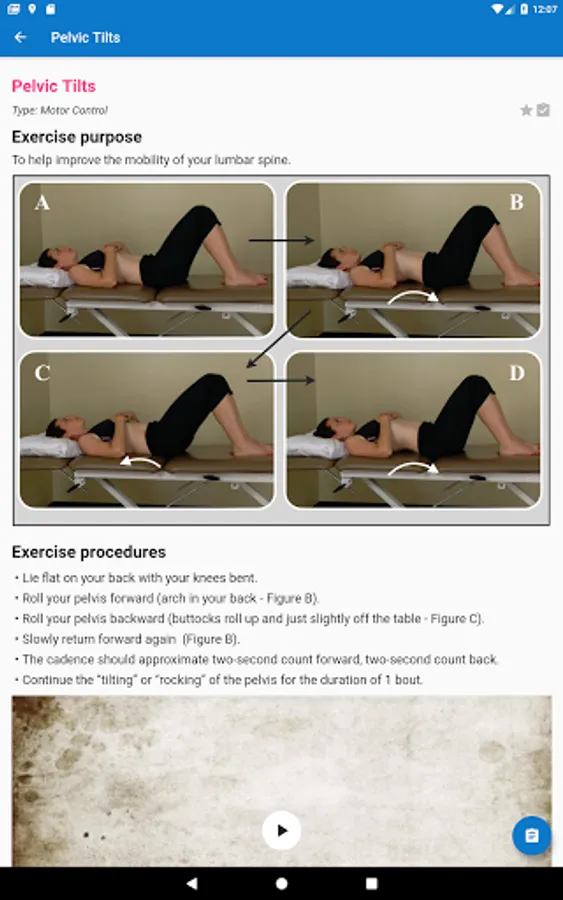 12:07

Pelvic Tilts

Pelvic Tilts

Type: Motor Control

Exercise purpose

To help improve the mobility of your lumbar spine.

A

B

C

D

Exercise procedures

• Lie flat on your back with your knees bent.
• Roll your pelvis forward (arch in your back - Figure B).
• Roll your pelvis backward (buttocks roll up and just slightly off the table - Figure C).
• Slowly return forward again (Figure B).
• The cadence should approximate two-second count forward, two-second count back.
• Continue the "tilting" or "rocking" of the pelvis for the duration of 1 bout.