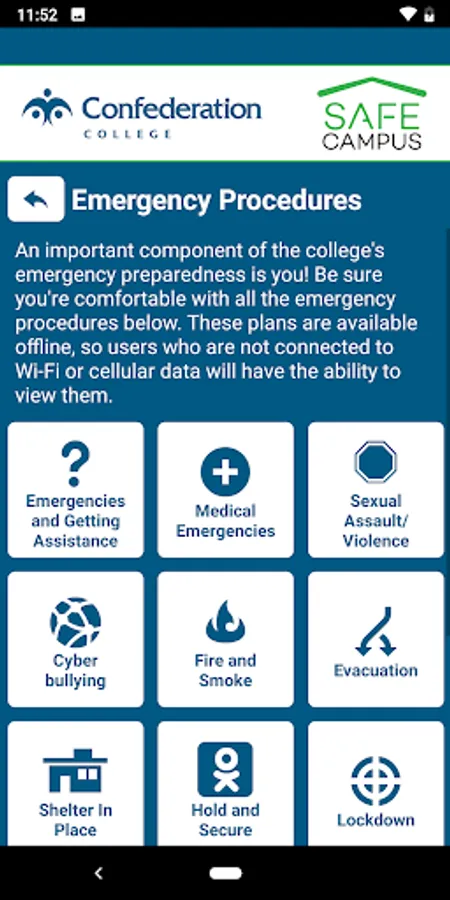 11:52

Confederation COLLEGE

SAFE CAMPUS

Emergency Procedures

An important component of the college's emergency preparedness is you! Be sure you're comfortable with all the emergency procedures below. These plans are available offline, so users who are not connected to Wi-Fi or cellular data will have the ability to view them.

Emergencies and Getting Assistance

Medical Emergencies

Sexual Assault/ Violence

Cyber bullying

Fire and Smoke

Evacuation

Shelter In Place

Hold and Secure

Lockdown