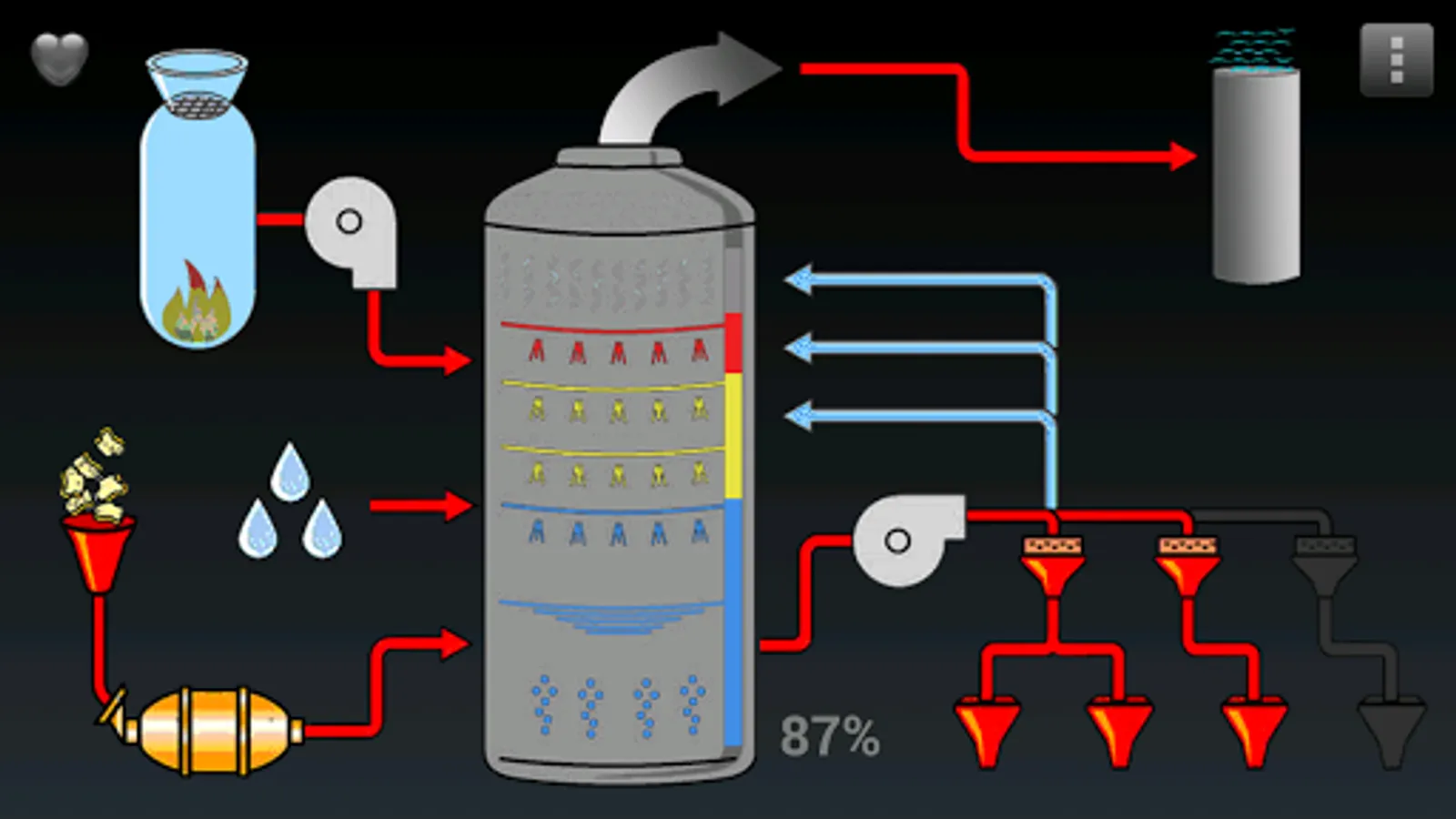 87%