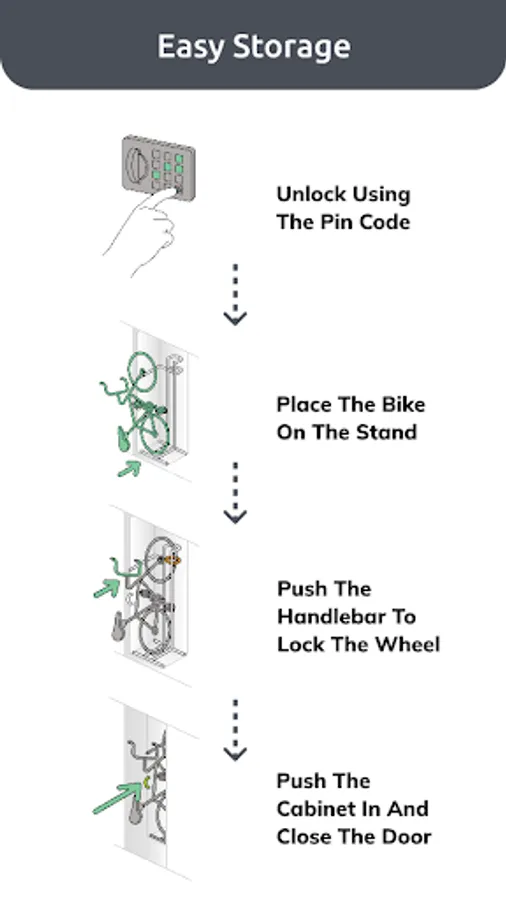 Easy Storage

Unlock Using The Pin Code

Place The Bike On The Stand

Push The Handlebar To Lock The Wheel

Push The Cabinet In And Close The Door