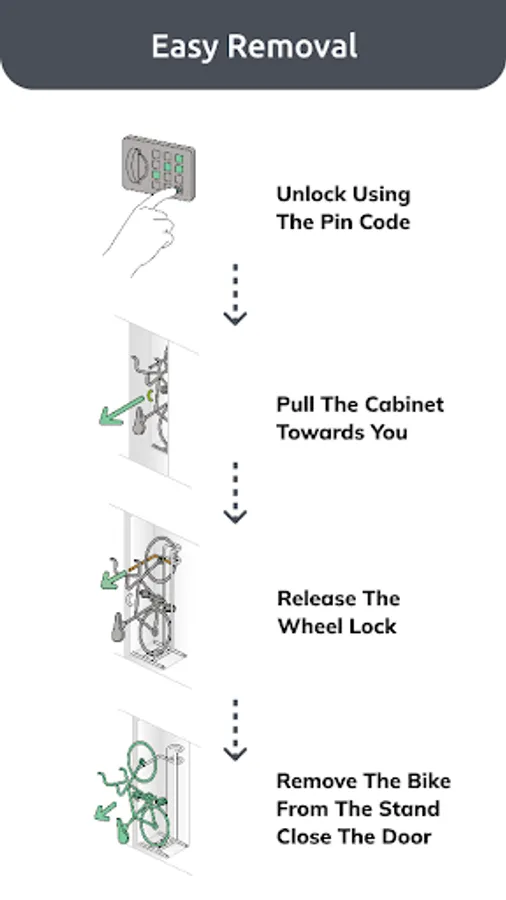 Easy Removal

Unlock Using The Pin Code

Pull The Cabinet Towards You

Release The Wheel Lock

Remove The Bike From The Stand Close The Door