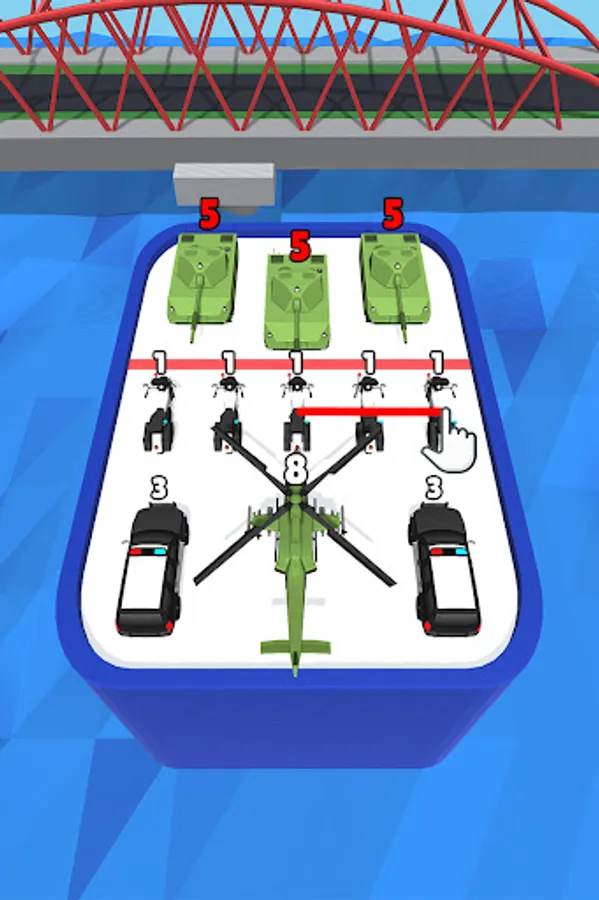 5
5
5
1
1
1
1
1
8
3
3