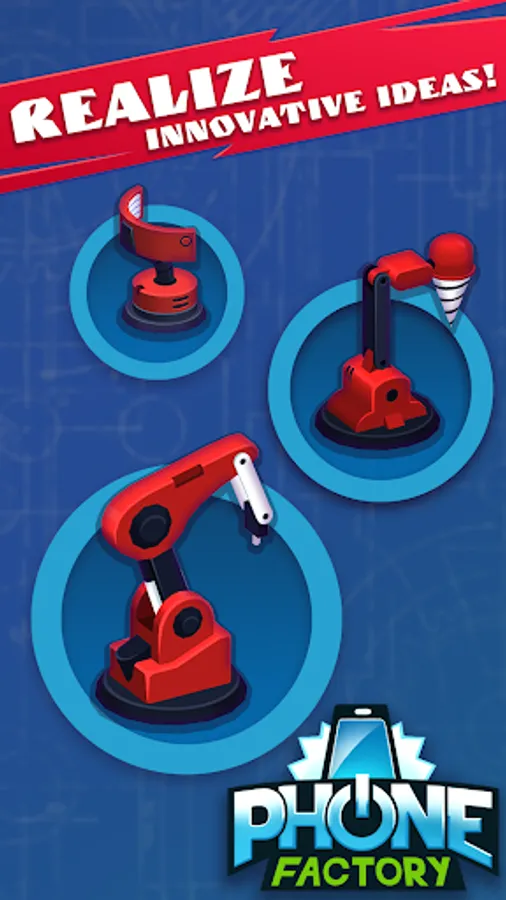 REALIZE INNOVATIVE IDEAS!

PHONE FACTORY