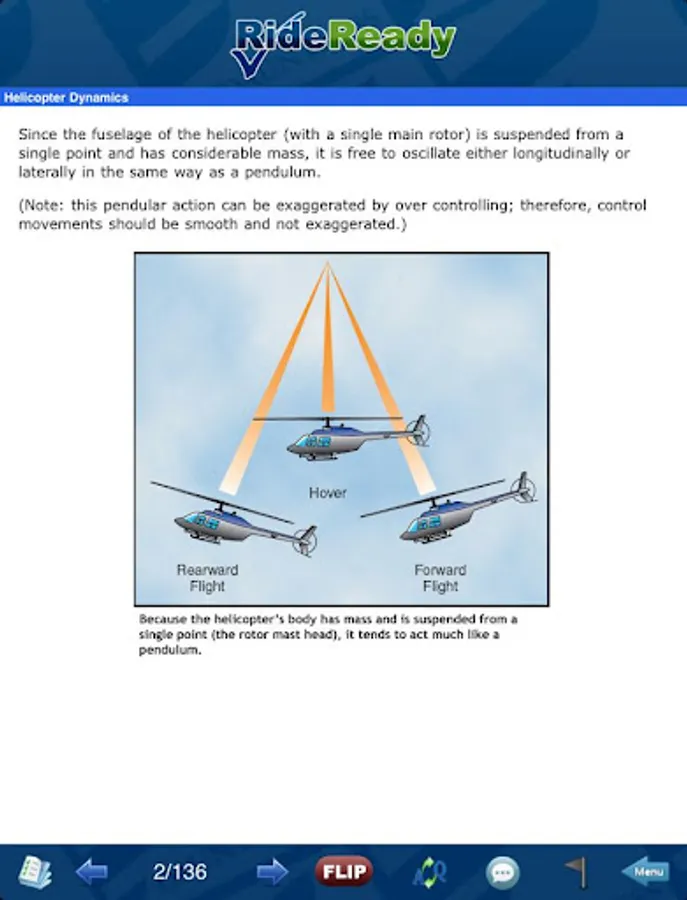 RideReady

Helicopter Dynamics

Since the fuselage of the helicopter (with a single main rotor) is suspended from a single point and has considerable mass, it is free to oscillate either longitudinally or laterally in the same way as a pendulum.

(Note: this pendular action can be exaggerated by over controlling; therefore, control movements should be smooth and not exaggerated.)

Hover

Rearward Flight

Forward Flight

Because the helicopter's body has mass and is suspended from a single point (the rotor mast head), it tends to act much like a pendulum.

2/136

FLIP

Menu