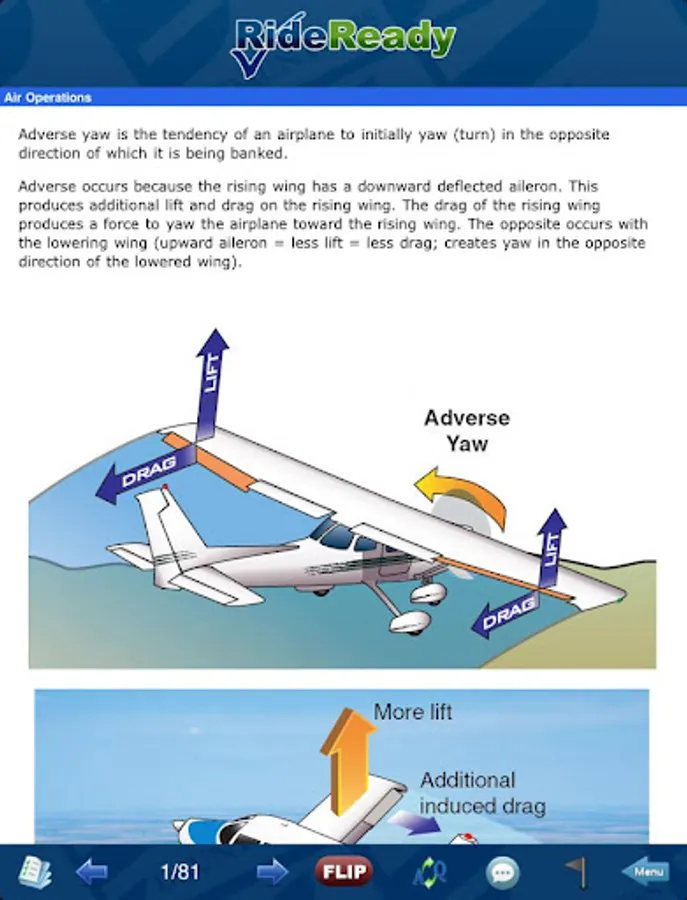 RideReady

Air Operations

Adverse yaw is the tendency of an airplane to initially yaw (turn) in the opposite direction of which it is being banked.

Adverse occurs because the rising wing has a downward deflected aileron. This produces additional lift and drag on the rising wing. The drag of the rising wing produces a force to yaw the airplane toward the rising wing. The opposite occurs with the lowering wing (upward aileron = less lift = less drag; creates yaw in the opposite direction of the lowered wing).

LIFT
DRAG
Adverse Yaw
LIFT
DRAG

More lift
Additional induced drag

1/81
FLIP
Menu