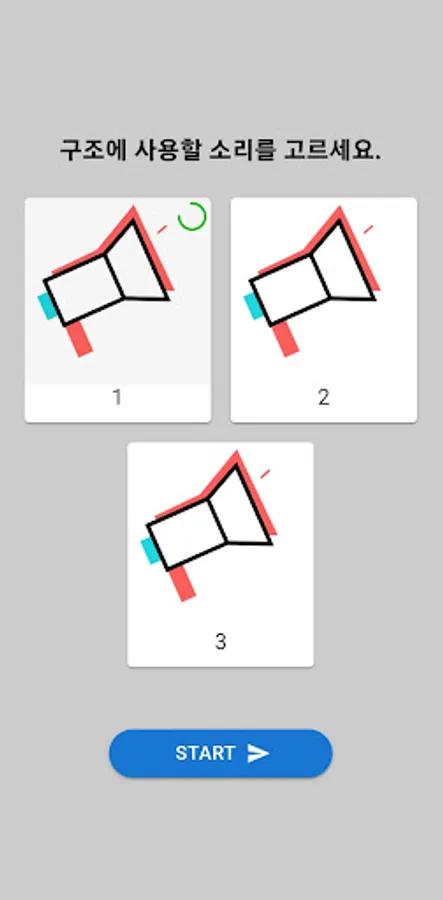 구조에 사용할 소리를 고르세요.

1

2

3

START