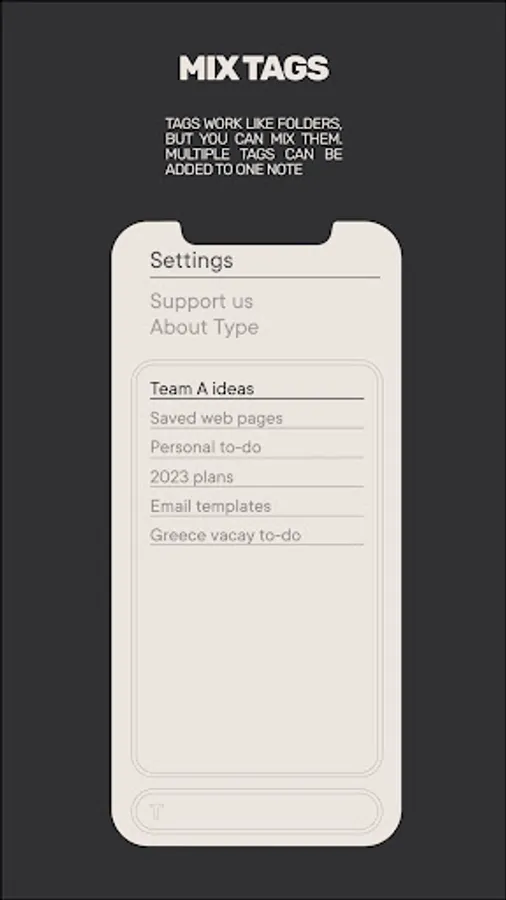 MIX TAGS

TAGS WORK LIKE FOLDERS, BUT YOU CAN MIX THEM. MULTIPLE TAGS CAN BE ADDED TO ONE NOTE

Settings

Support us
About Type

Team A ideas
Saved web pages
Personal to-do
2023 plans
Email templates
Greece vacay to-do

T