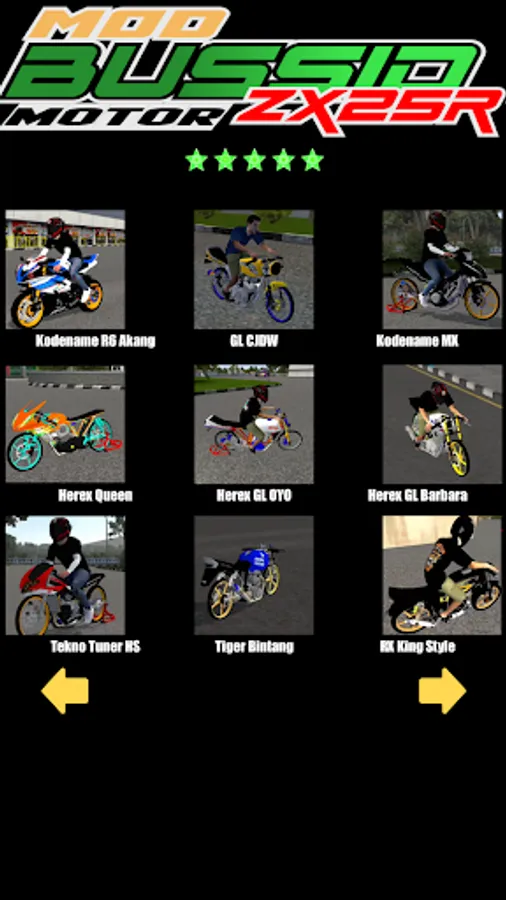 MOD
BUSSID
MOTOR ZX25R

Kodename R6 Akang

GL CJDW

Kodename MX

Herex Queen

Herex GL OYO

Herex GL Barbara

Tekno Tuner HS

Tiger Bintang

RX King Style