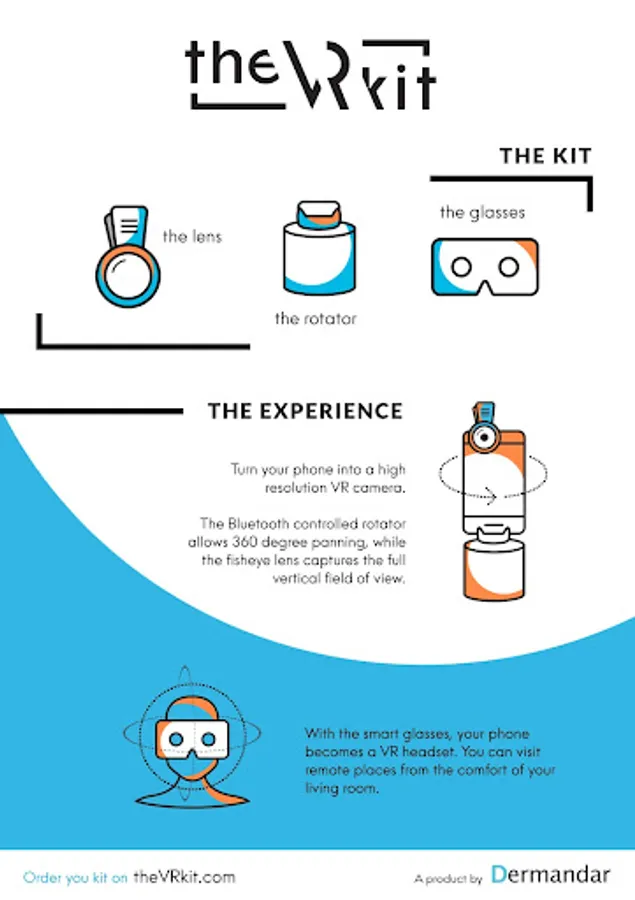 theVRkit

THE KIT

the lens

the rotator

the glasses

THE EXPERIENCE

Turn your phone into a high resolution VR camera.

The Bluetooth controlled rotator allows 360 degree panning, while the fisheye lens captures the full vertical field of view.

With the smart glasses, your phone becomes a VR headset. You can visit remote places from the comfort of your living room.

Order you kit on theVRkit.com

A product by Dermandar