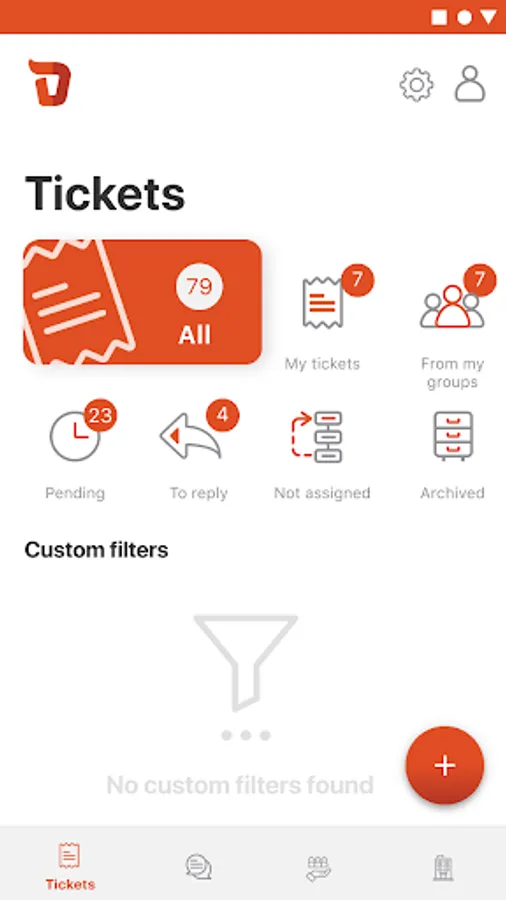 Tickets

79
All

7
My tickets

7
From my groups

23
Pending

4
To reply

Not assigned

Archived

Custom filters

No custom filters found

+

Tickets