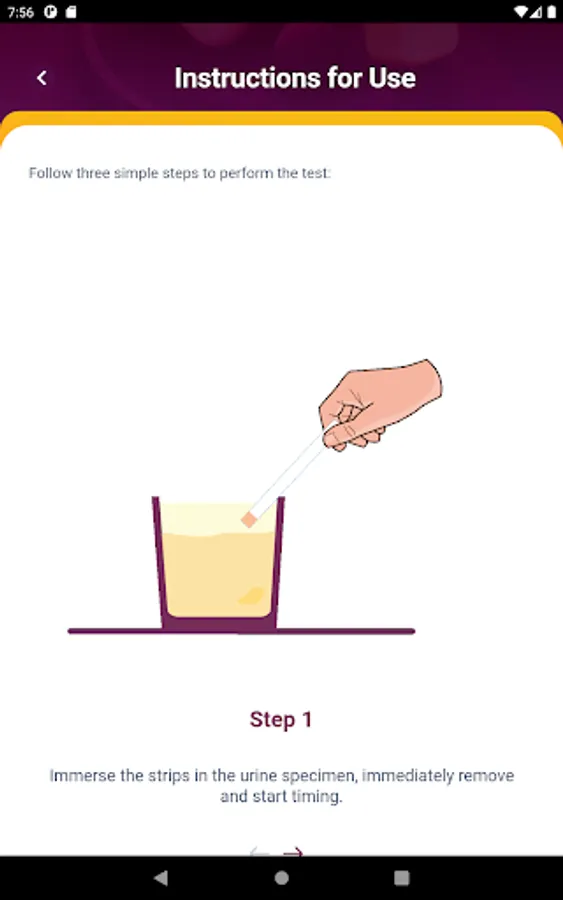 7:56

Instructions for Use

Follow three simple steps to perform the test:

Step 1

Immerse the strips in the urine specimen, immediately remove and start timing.