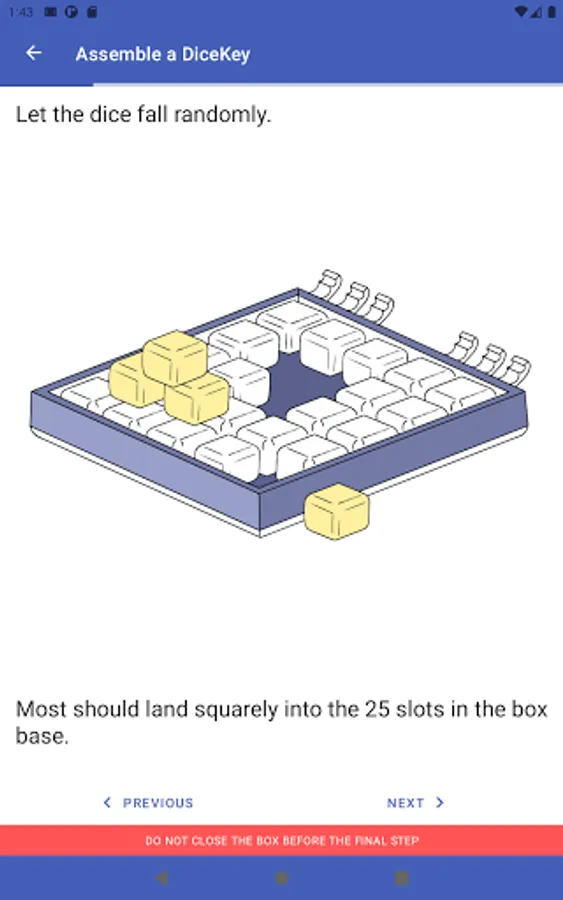 1:43

Assemble a DiceKey

Let the dice fall randomly.

Most should land squarely into the 25 slots in the box base.

PREVIOUS

NEXT

DO NOT CLOSE THE BOX BEFORE THE FINAL STEP