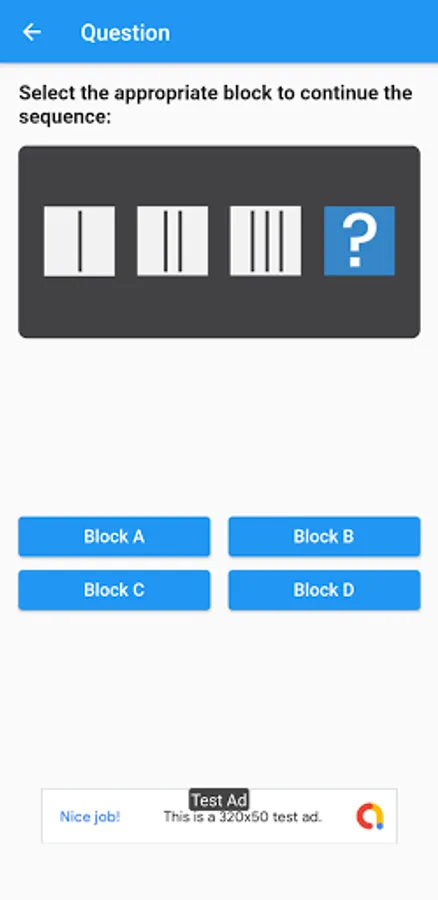 Question

Select the appropriate block to continue the sequence:

?

Block A
Block B
Block C
Block D

Test Ad
Nice job! This is a 320x50 test ad.