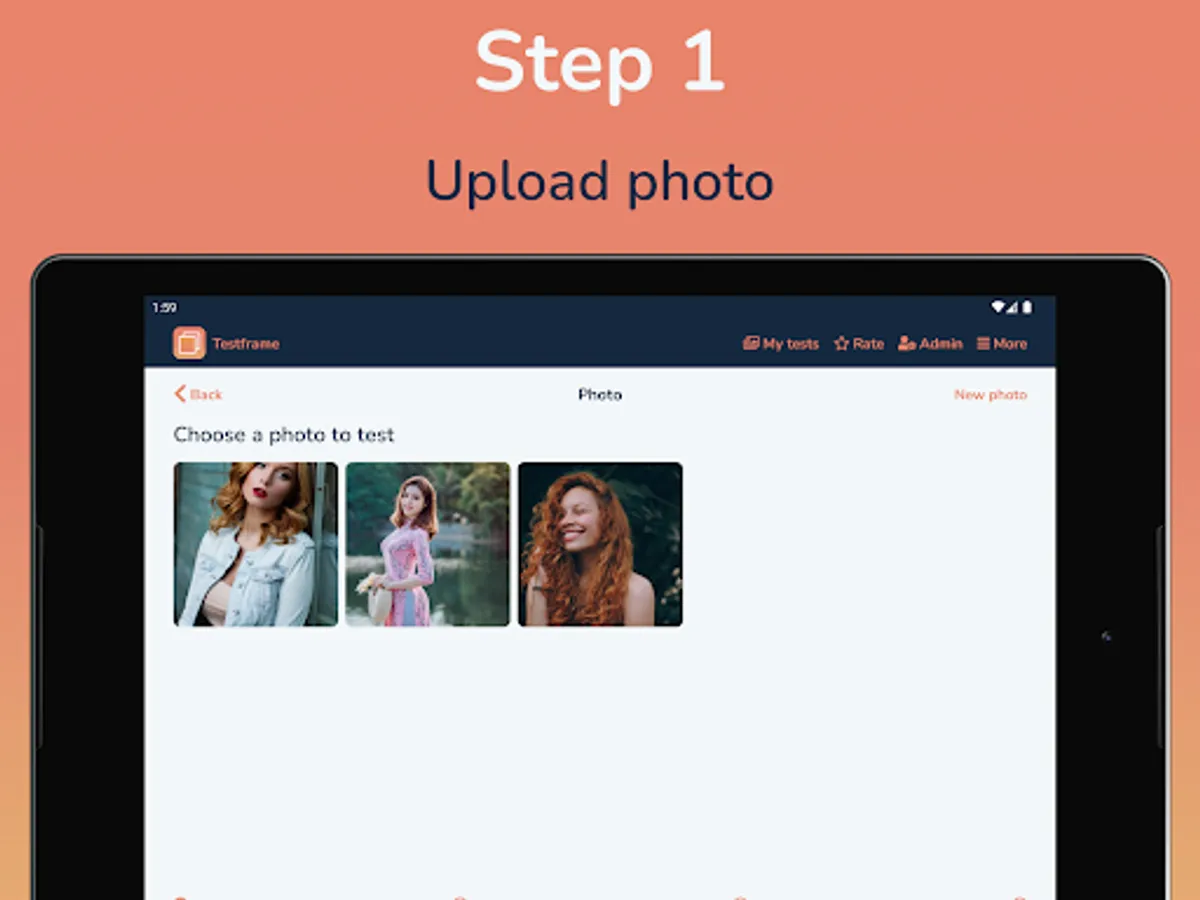 Step 1

Upload photo

1:59

Testframe

My tests Rate Admin More

Back

Photo

New photo

Choose a photo to test