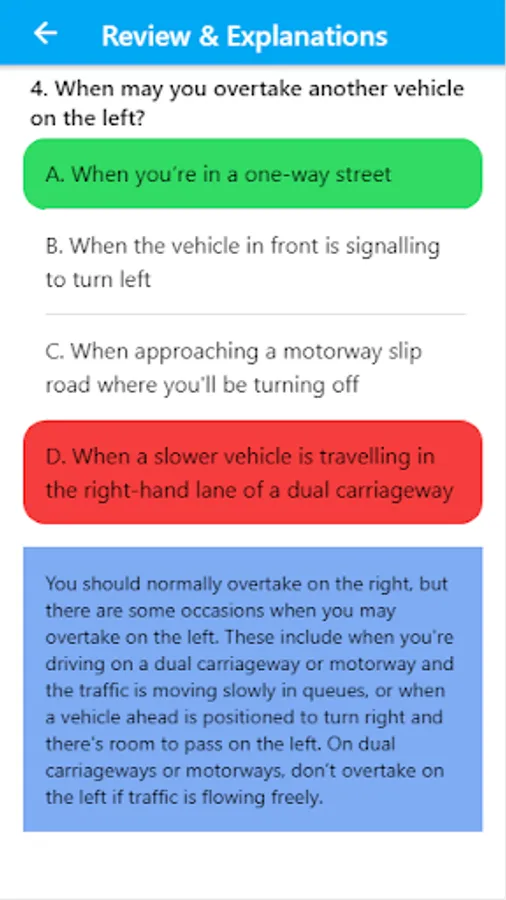 Review & Explanations

4. When may you overtake another vehicle on the left?

A. When you're in a one-way street

B. When the vehicle in front is signalling to turn left

C. When approaching a motorway slip road where you'll be turning off

D. When a slower vehicle is travelling in the right-hand lane of a dual carriageway

You should normally overtake on the right, but there are some occasions when you may overtake on the left. These include when you're driving on a dual carriageway or motorway and the traffic is moving slowly in queues, or when a vehicle ahead is positioned to turn right and there's room to pass on the left. On dual carriageways or motorways, don't overtake on the left if traffic is flowing freely.