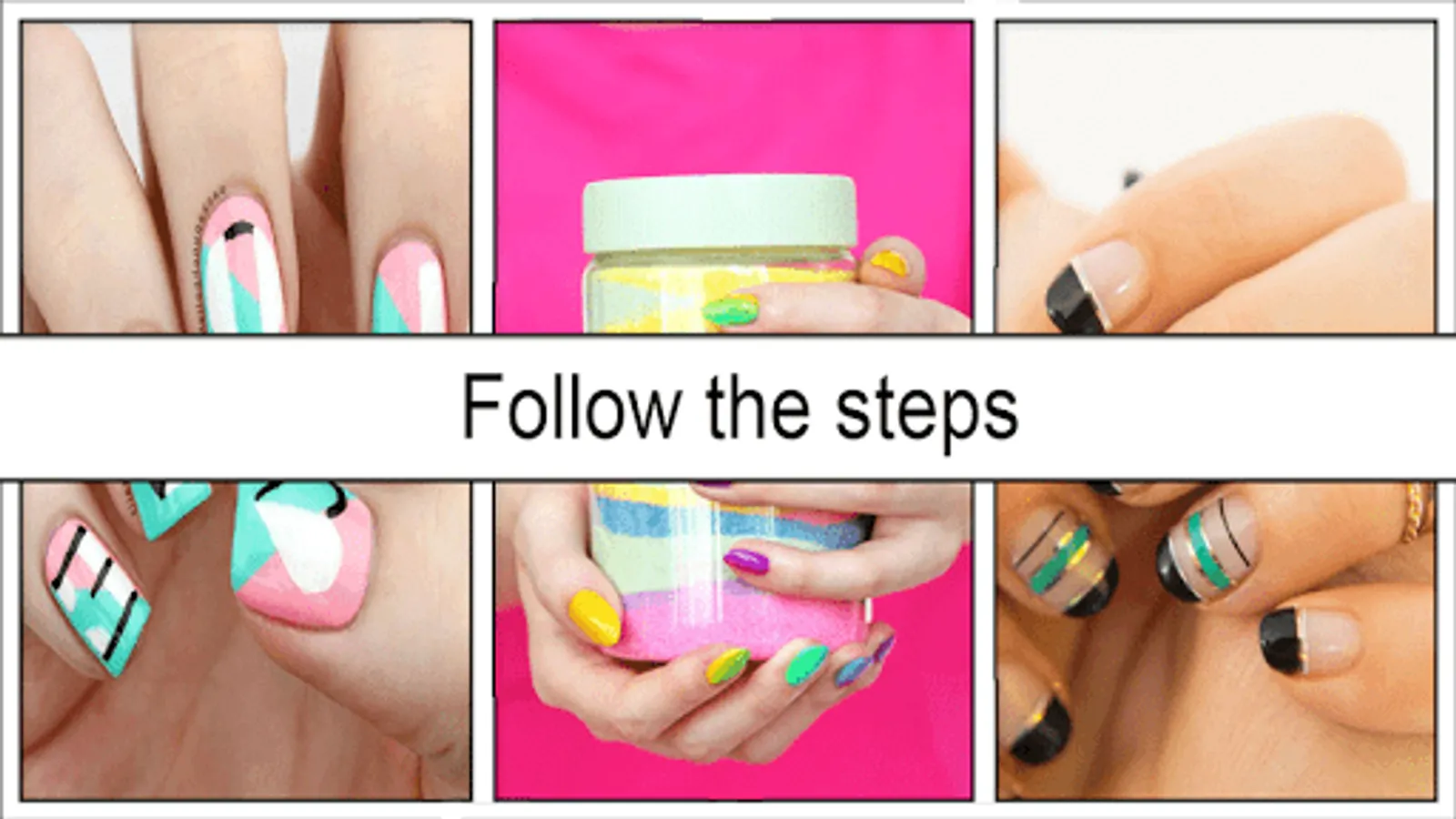 Follow the steps