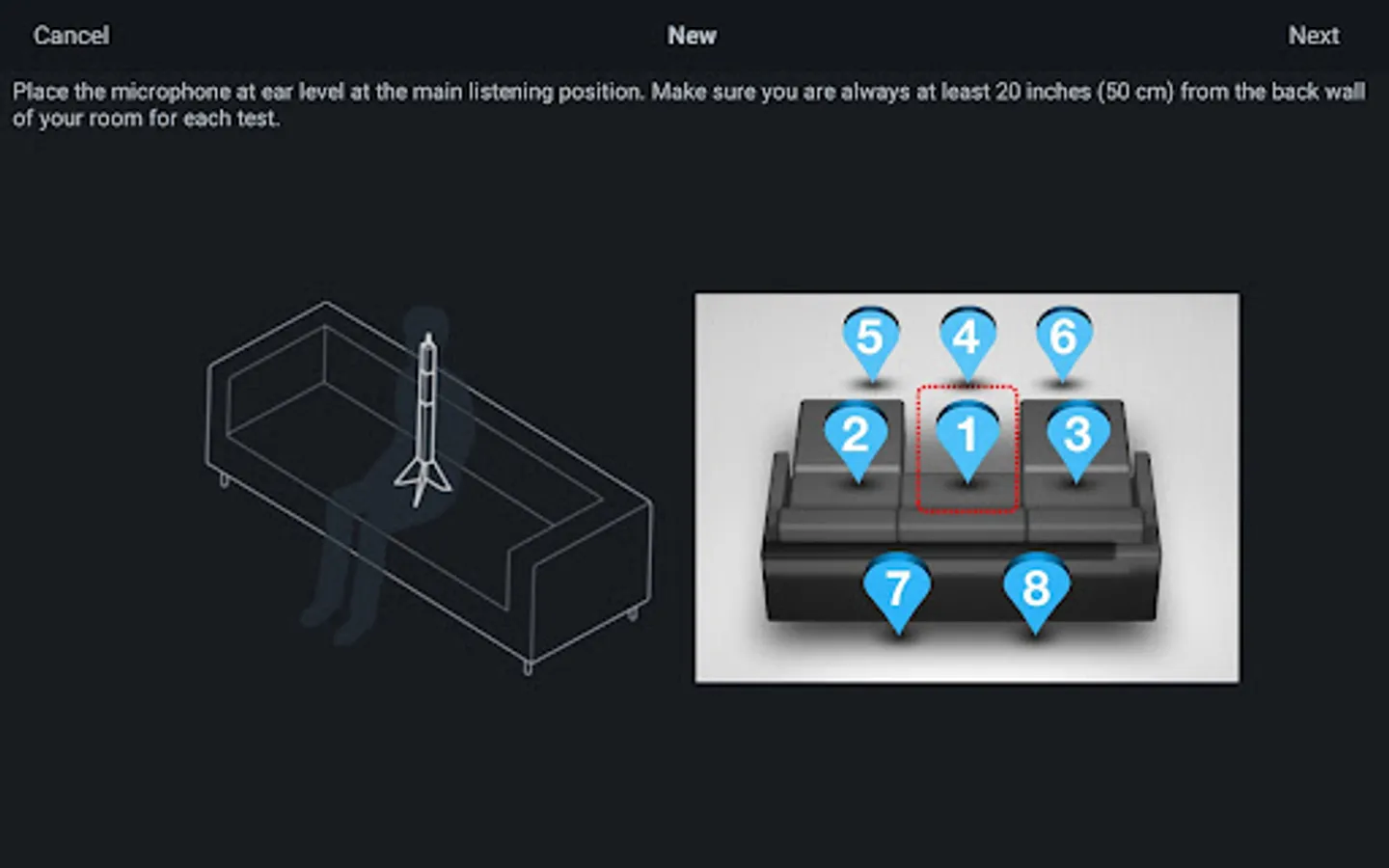 Cancel New Next

Place the microphone at ear level at the main listening position. Make sure you are always at least 20 inches (50 cm) from the back wall of your room for each test.

5 4 6
2 1 3
7 8