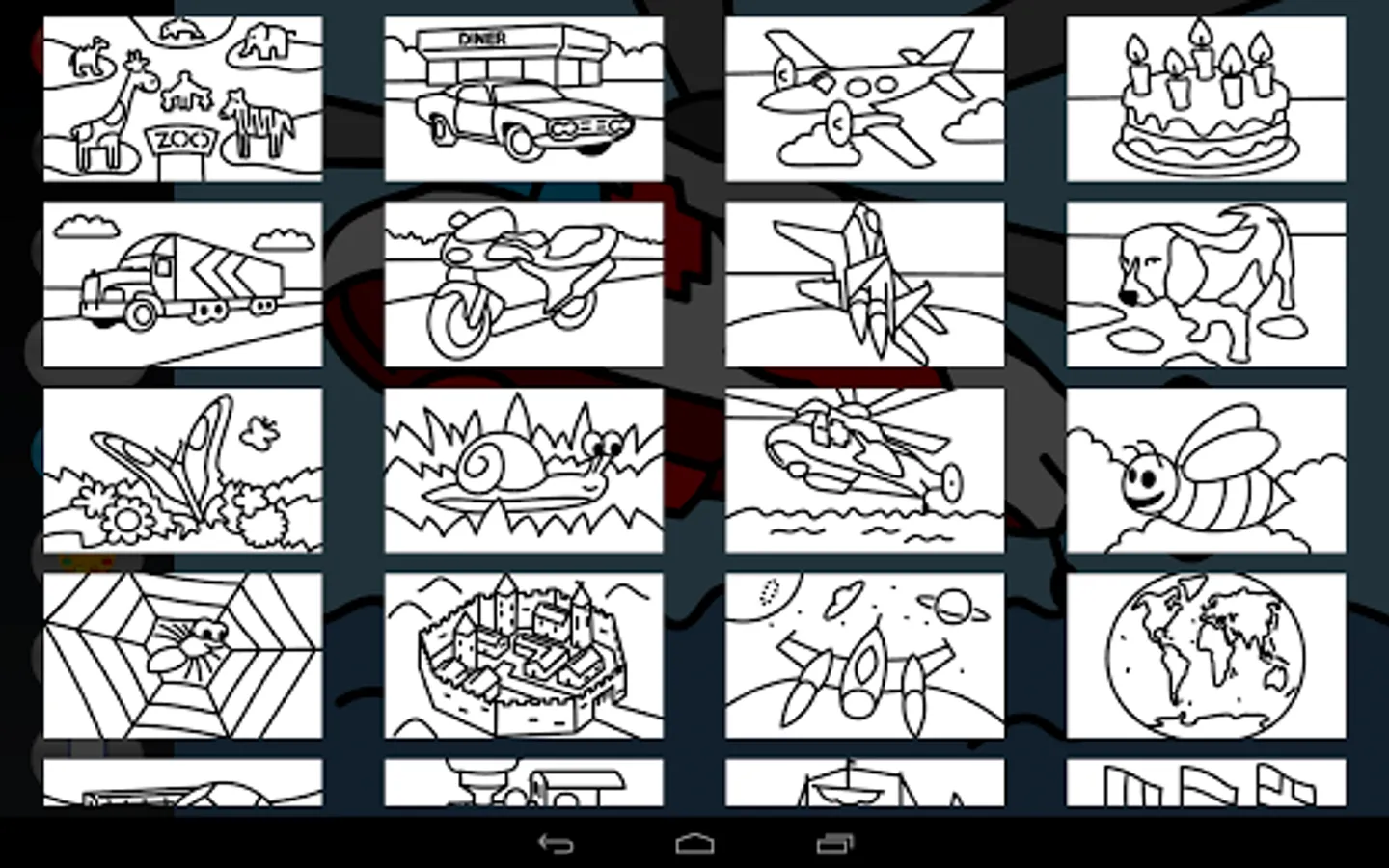 ZOO

DINER