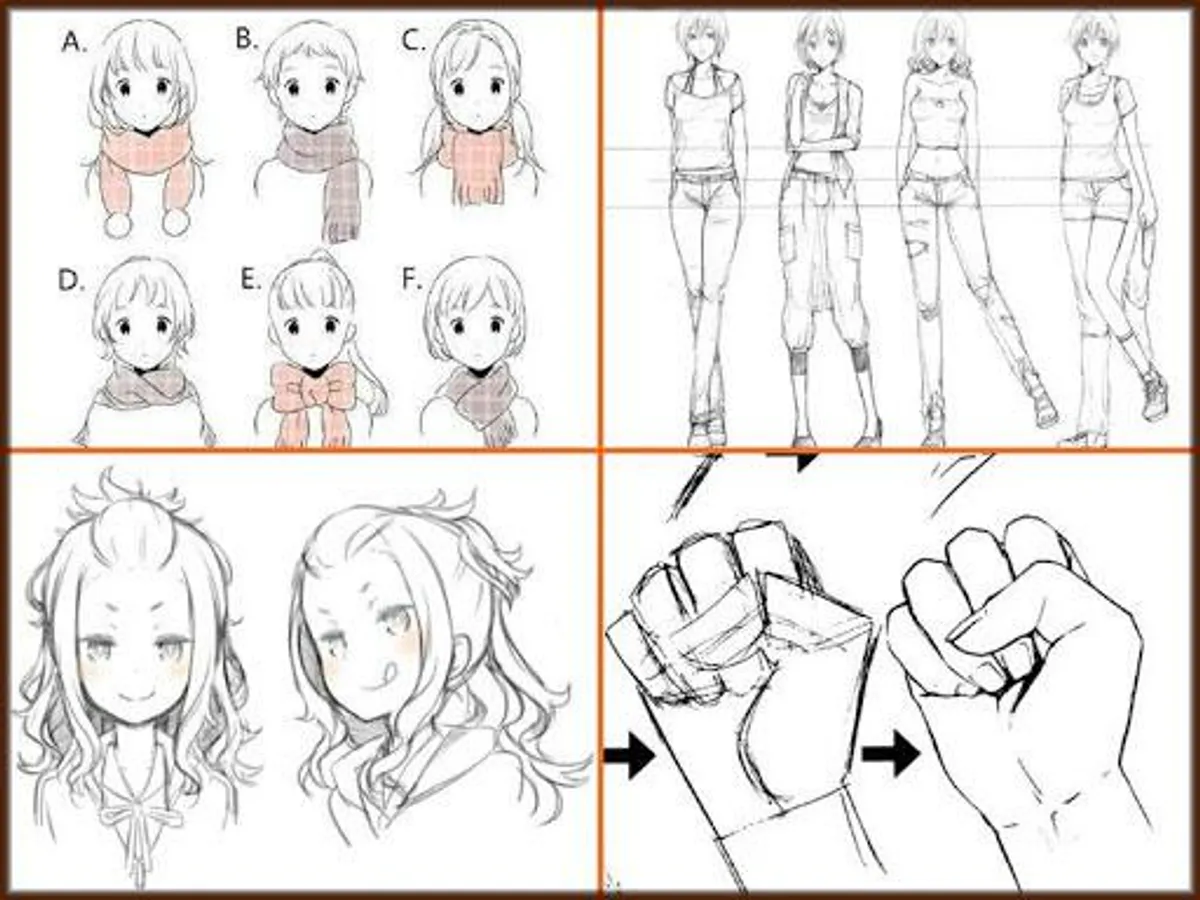 A.
B.
C.
D.
E.
F.