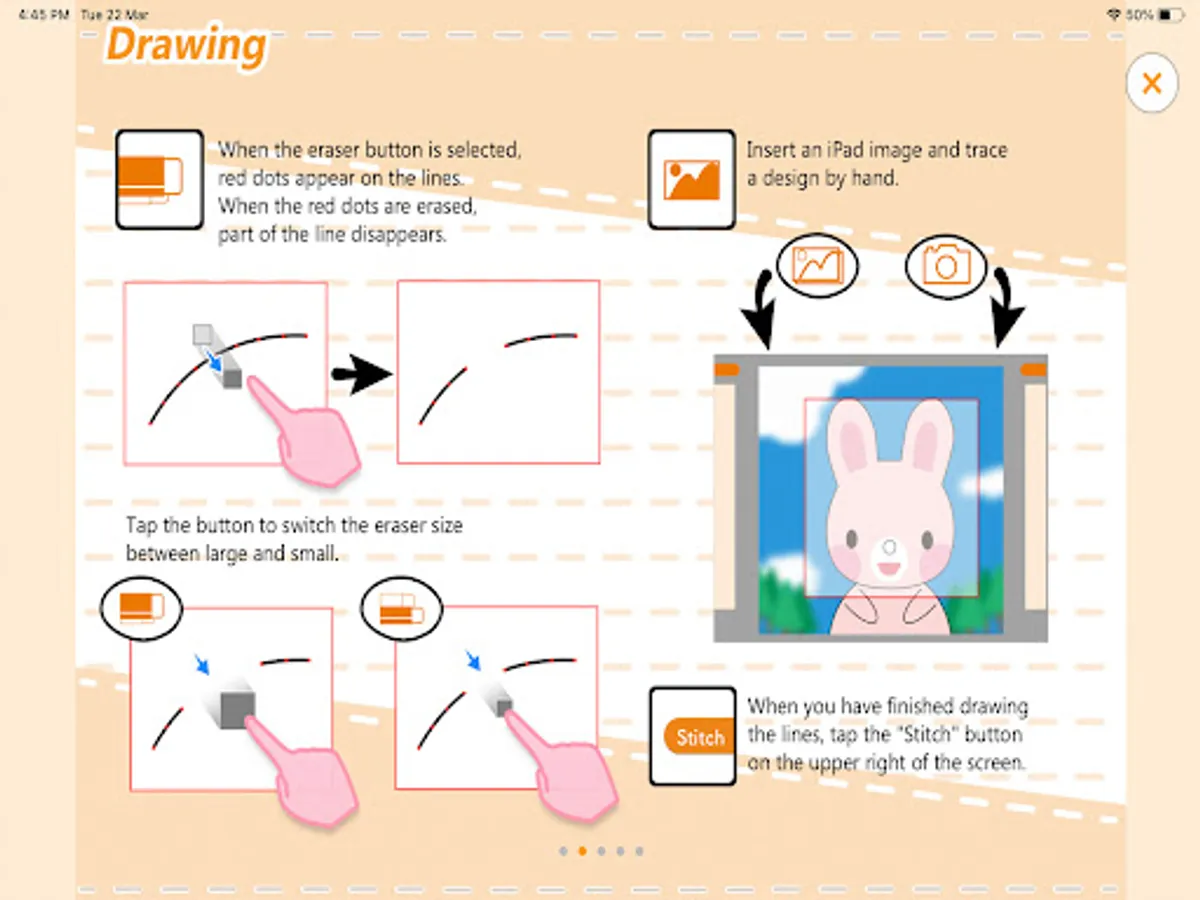 4:45 PM Tue 22 Mar

50%

Drawing

When the eraser button is selected, red dots appear on the lines. When the red dots are erased, part of the line disappears.

Tap the button to switch the eraser size between large and small.

Insert an iPad image and trace a design by hand.

Stitch

When you have finished drawing the lines, tap the "Stitch" button on the upper right of the screen.