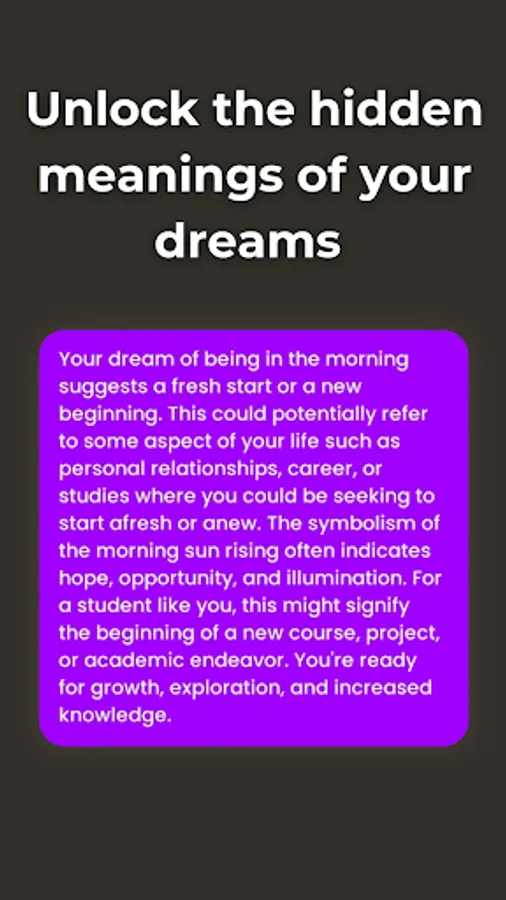 Unlock the hidden meanings of your dreams

Your dream of being in the morning suggests a fresh start or a new beginning. This could potentially refer to some aspect of your life such as personal relationships, career, or studies where you could be seeking to start afresh or anew. The symbolism of the morning sun rising often indicates hope, opportunity, and illumination. For a student like you, this might signify the beginning of a new course, project, or academic endeavor. You're ready for growth, exploration, and increased knowledge.