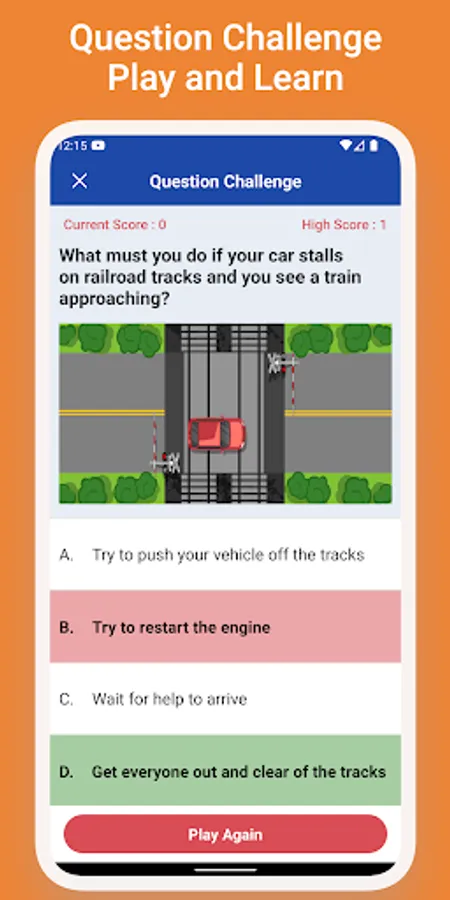 Question Challenge
Play and Learn

12:15

Question Challenge

Current Score : 0

High Score : 1

What must you do if your car stalls on railroad tracks and you see a train approaching?

A. Try to push your vehicle off the tracks

B. Try to restart the engine

C. Wait for help to arrive

D. Get everyone out and clear of the tracks

Play Again