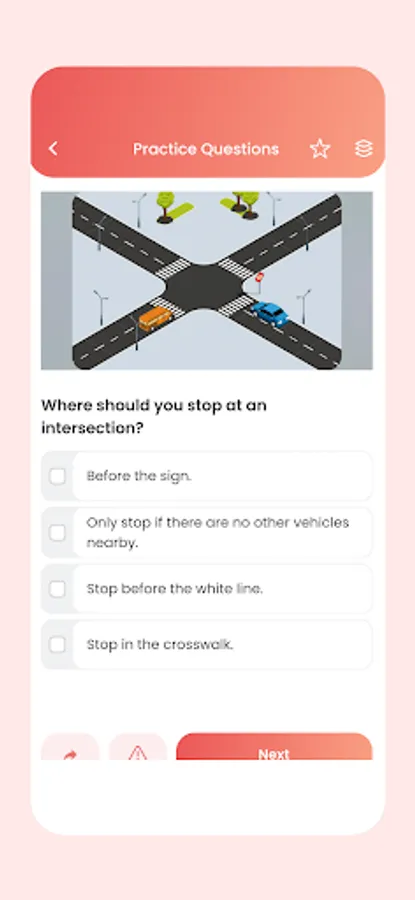 Practice Questions

Where should you stop at an intersection?

Before the sign.

Only stop if there are no other vehicles nearby.

Stop before the white line.

Stop in the crosswalk.

Next