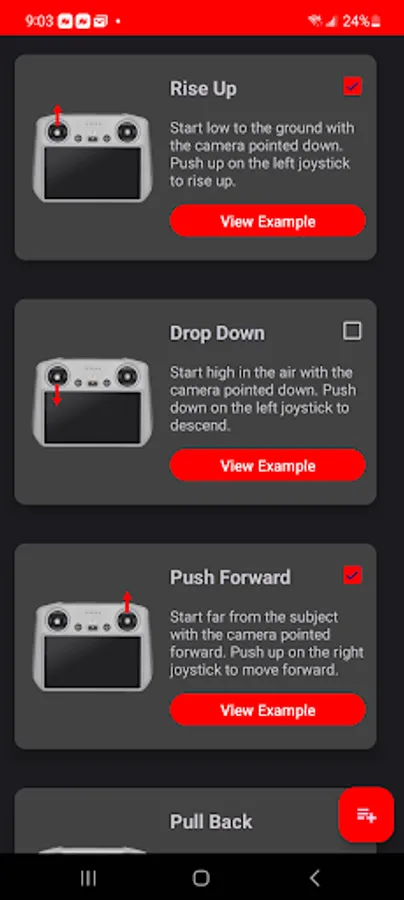 9:03 24%

Rise Up

Start low to the ground with the camera pointed down. Push up on the left joystick to rise up.

View Example

Drop Down

Start high in the air with the camera pointed down. Push down on the left joystick to descend.

View Example

Push Forward

Start far from the subject with the camera pointed forward. Push up on the right joystick to move forward.

View Example

Pull Back