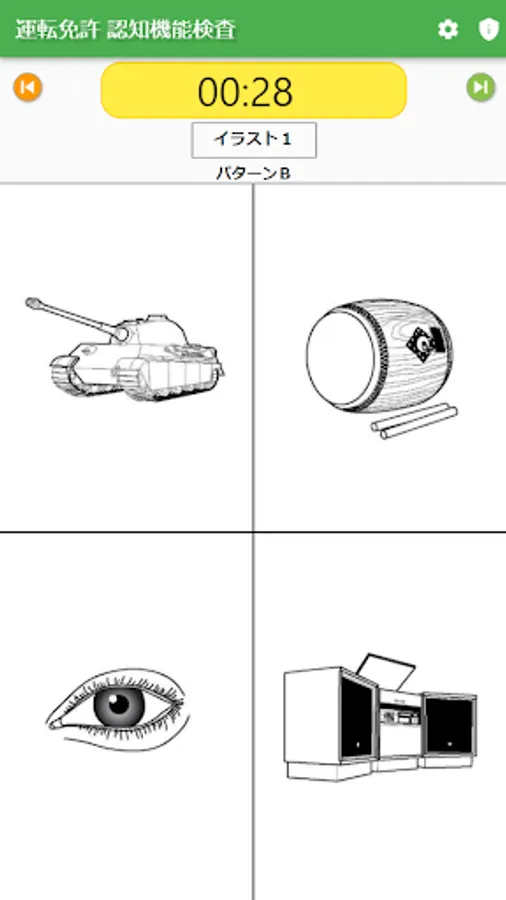 運転免許 認知機能検査

00:28

イラスト1

パターンB