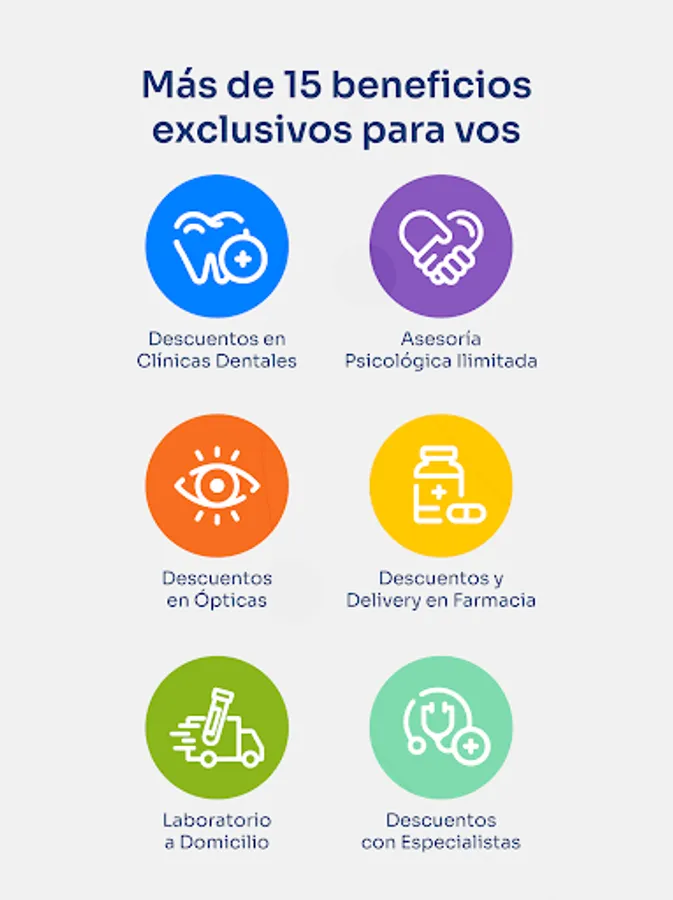 Más de 15 beneficios exclusivos para vos

Descuentos en Clínicas Dentales

Asesoría Psicológica Ilimitada

Descuentos en Ópticas

Descuentos y Delivery en Farmacia

Laboratorio a Domicilio

Descuentos con Especialistas