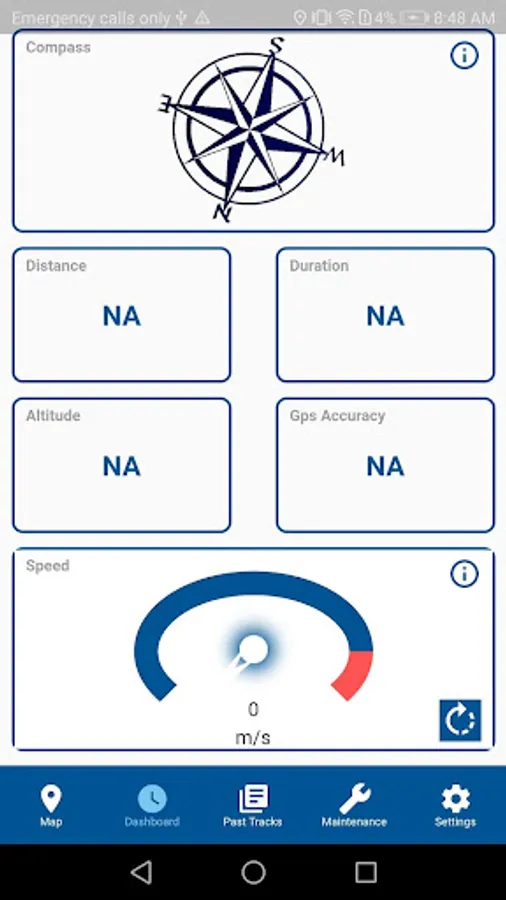 Emergency calls only 4% 8:48 AM

Compass

S
E
W
N

Distance
NA

Duration
NA

Altitude
NA

Gps Accuracy
NA

Speed

0
m/s

Map
Dashboard
Past Tracks
Maintenance
Settings