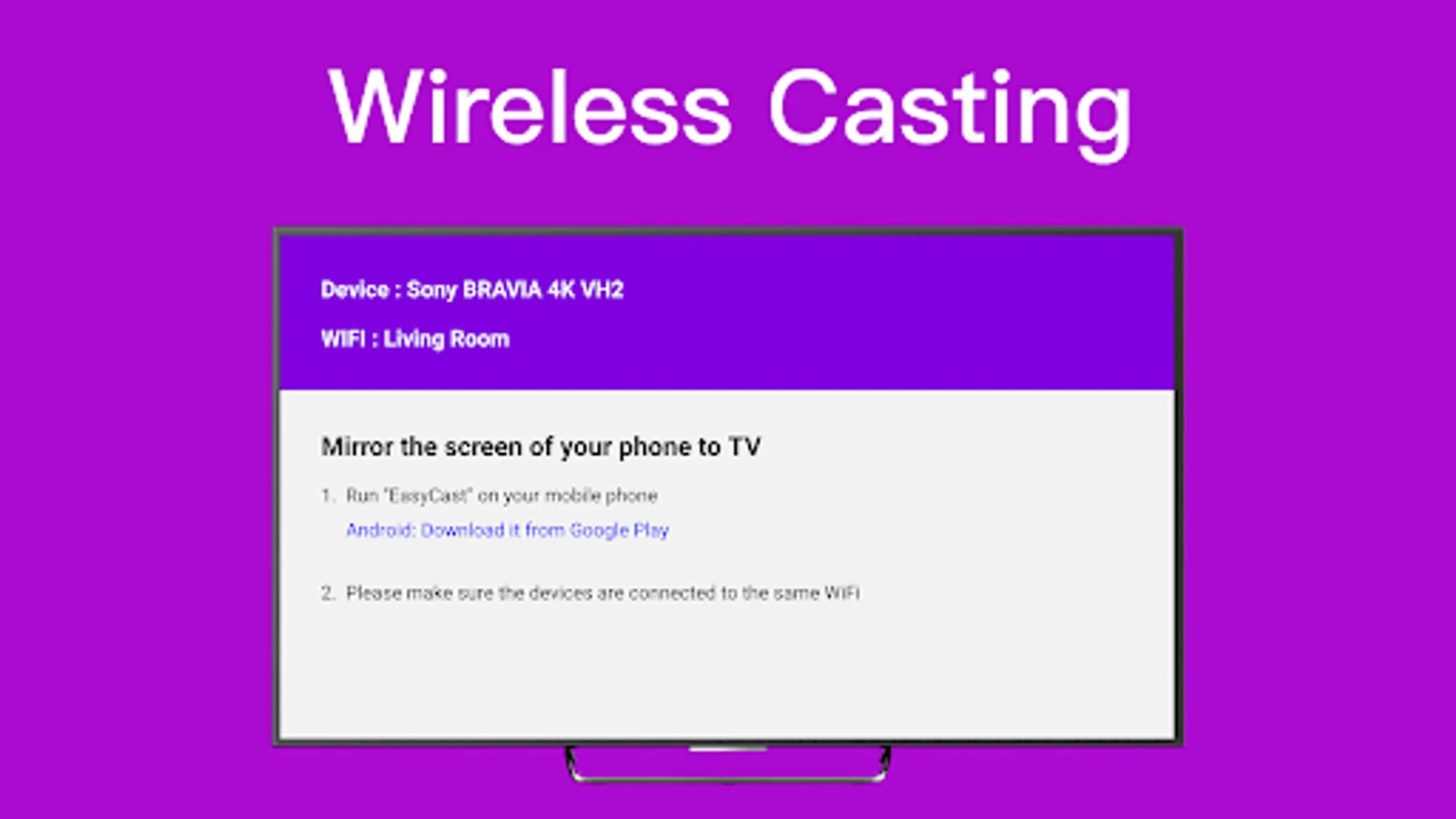 Wireless Casting

Device : Sony BRAVIA 4K VH2

WIFI : Living Room

Mirror the screen of your phone to TV

1. Run "EasyCast" on your mobile phone
Android: Download it from Google Play

2. Please make sure the devices are connected to the same WiFi