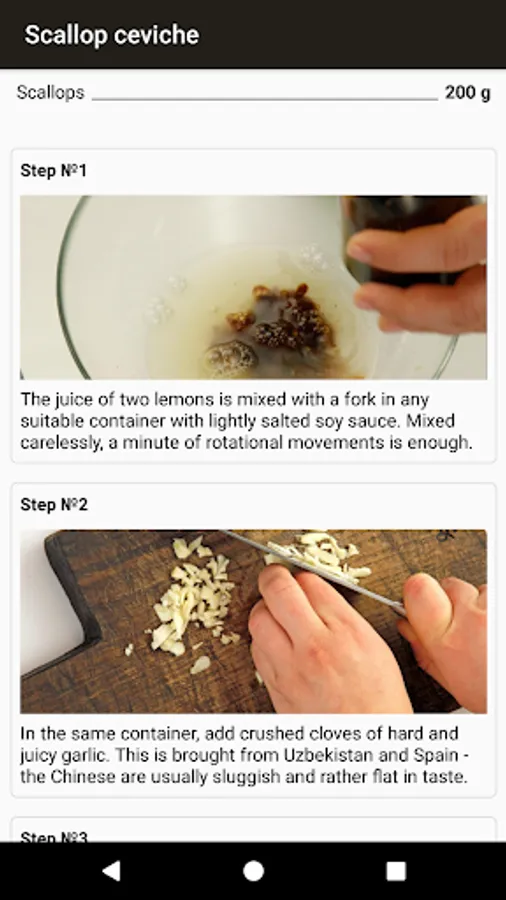 Scallop ceviche

Scallops 200 g

Step №1

The juice of two lemons is mixed with a fork in any suitable container with lightly salted soy sauce. Mixed carelessly, a minute of rotational movements is enough.

Step №2

In the same container, add crushed cloves of hard and juicy garlic. This is brought from Uzbekistan and Spain - the Chinese are usually sluggish and rather flat in taste.

Step №3