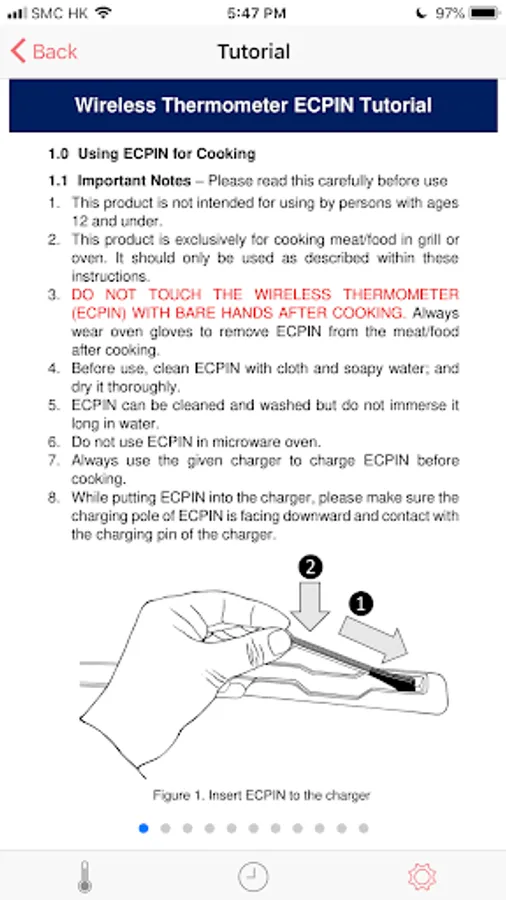 SMC HK 5:47 PM 97%

Back Tutorial

Wireless Thermometer ECPIN Tutorial

1.0 Using ECPIN for Cooking

1.1 Important Notes – Please read this carefully before use

1. This product is not intended for using by persons with ages 12 and under.
2. This product is exclusively for cooking meat/food in grill or oven. It should only be used as described within these instructions.
3. DO NOT TOUCH THE WIRELESS THERMOMETER (ECPIN) WITH BARE HANDS AFTER COOKING. Always wear oven gloves to remove ECPIN from the meat/food after cooking.
4. Before use, clean ECPIN with cloth and soapy water; and dry it thoroughly.
5. ECPIN can be cleaned and washed but do not immerse it long in water.
6. Do not use ECPIN in microware oven.
7. Always use the given charger to charge ECPIN before cooking.
8. While putting ECPIN into the charger, please make sure the charging pole of ECPIN is facing downward and contact with the charging pin of the charger.

2
1

Figure 1. Insert ECPIN to the charger