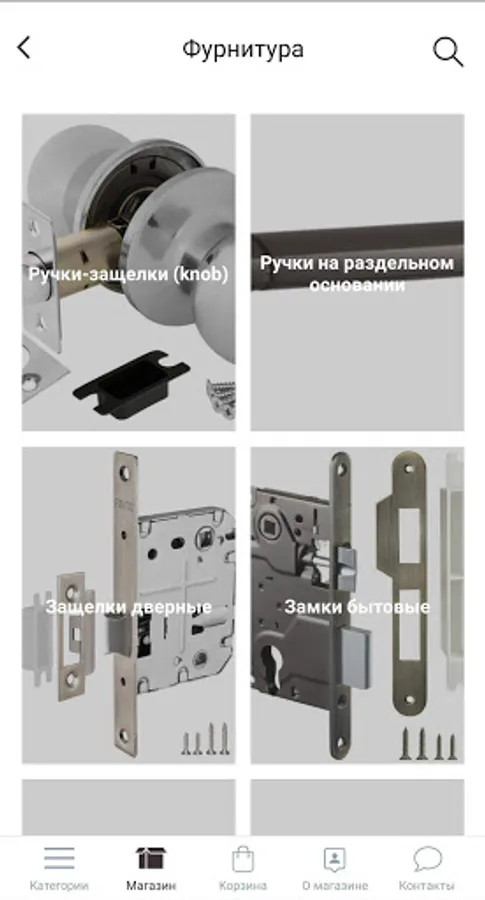 Фурнитура

Ручки-защелки (knob)

Ручки на раздельном основании

Защелки дверные

Замки бытовые

Категории
Магазин
Корзина
О магазине
Контакты