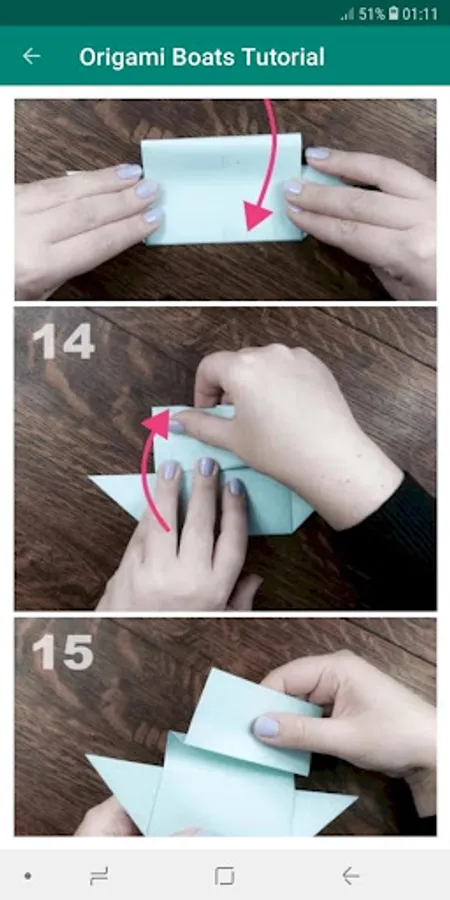 51% 01:11

Origami Boats Tutorial

14

15