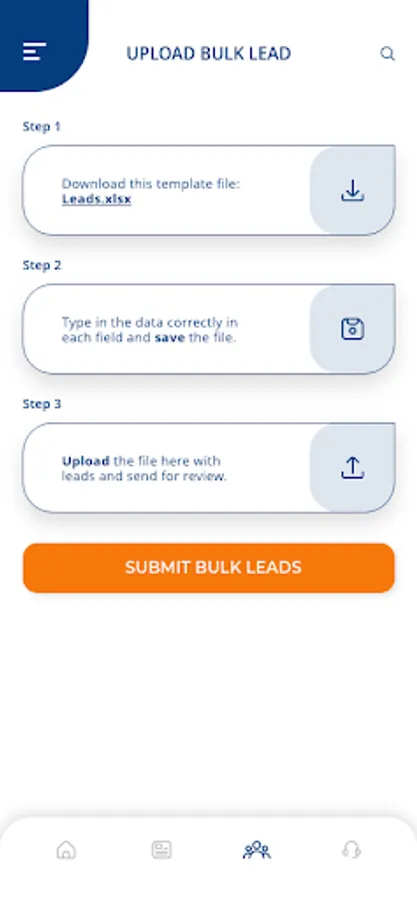 UPLOAD BULK LEAD

Step 1

Download this template file: Leads.xlsx

Step 2

Type in the data correctly in each field and save the file.

Step 3

Upload the file here with leads and send for review.

SUBMIT BULK LEADS