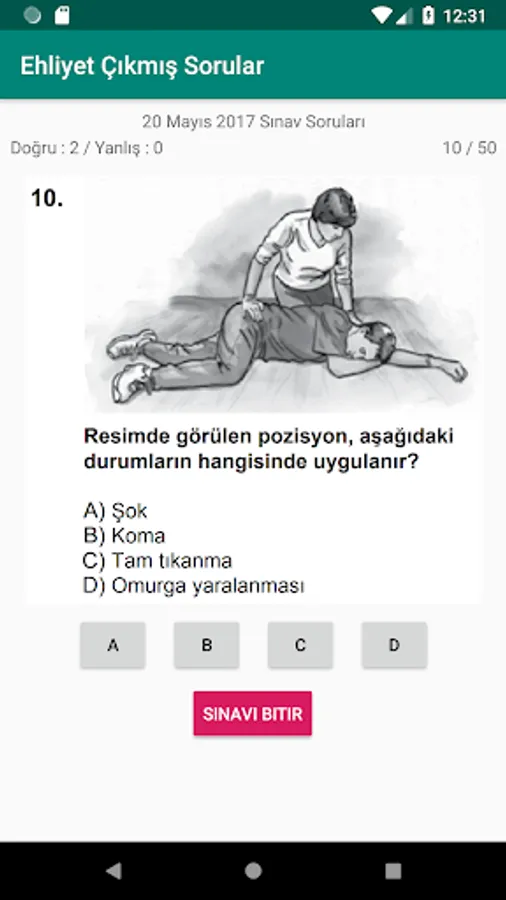 12:31

Ehliyet Çıkmış Sorular

20 Mayıs 2017 Sınav Soruları

Doğru : 2 / Yanlış : 0

10 / 50

10.

Resimde görülen pozisyon, aşağıdaki durumların hangisinde uygulanır?

A) Şok
B) Koma
C) Tam tıkanma
D) Omurga yaralanması

A

B

C

D

SINAVI BITIR